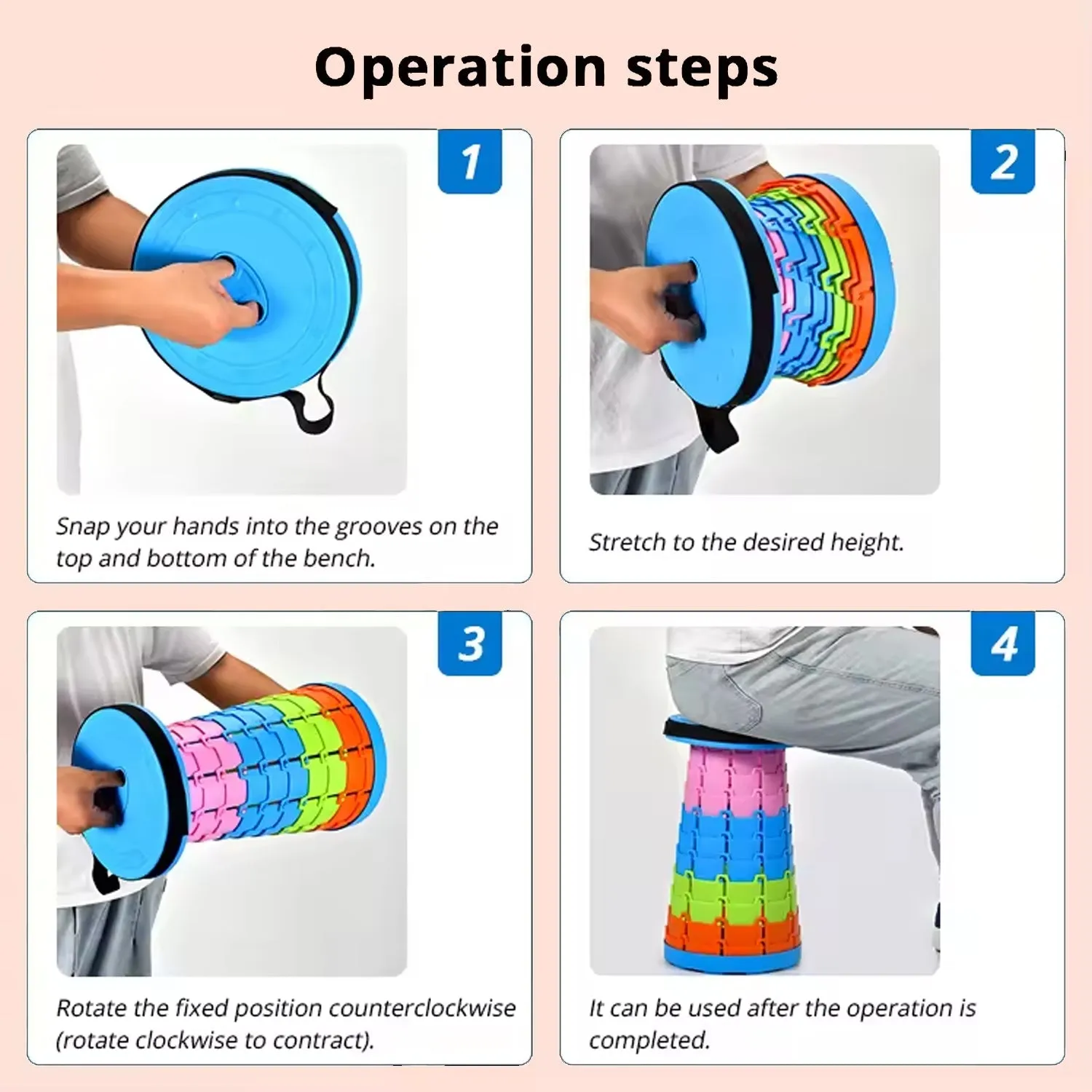 Operation steps

1

Snap your hands into the grooves on the top and bottom of the bench.

2

Stretch to the desired height.

3

Rotate the fixed position counterclockwise (rotate clockwise to contract).

4

It can be used after the operation is completed.