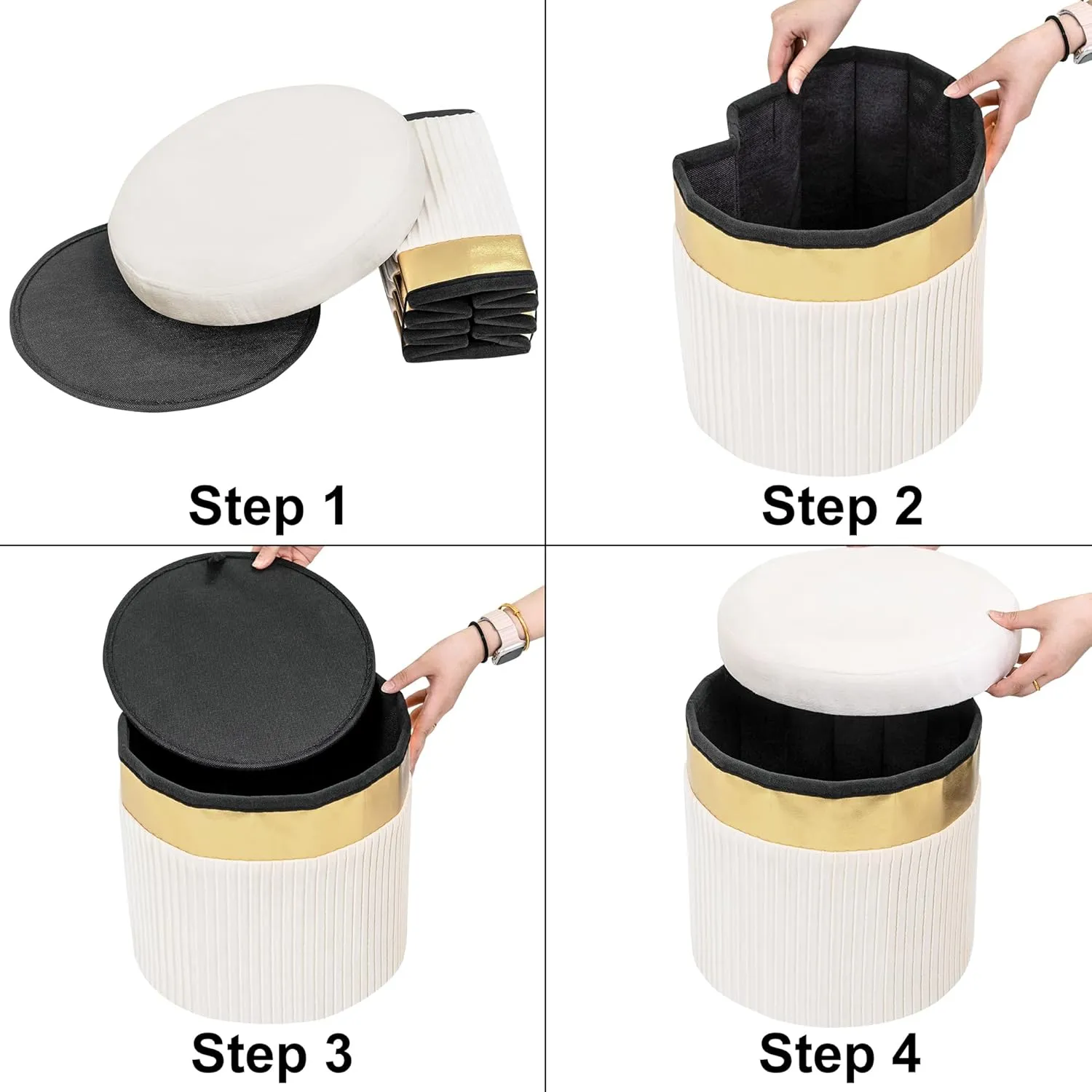 Step 1

Step 2

Step 3

Step 4