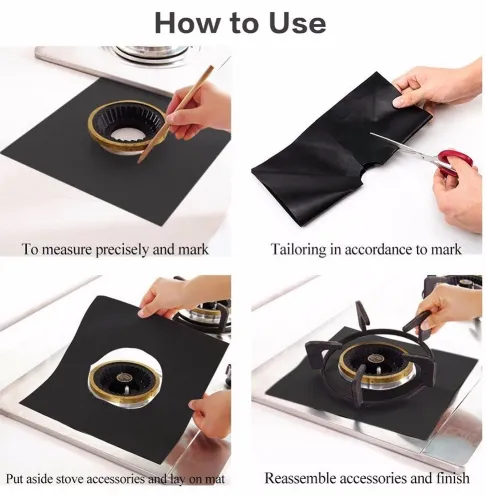 How to Use

To measure precisely and mark

Tailoring in accordance to mark

Put aside stove accessories and lay on mat

Reassemble accessories and finish