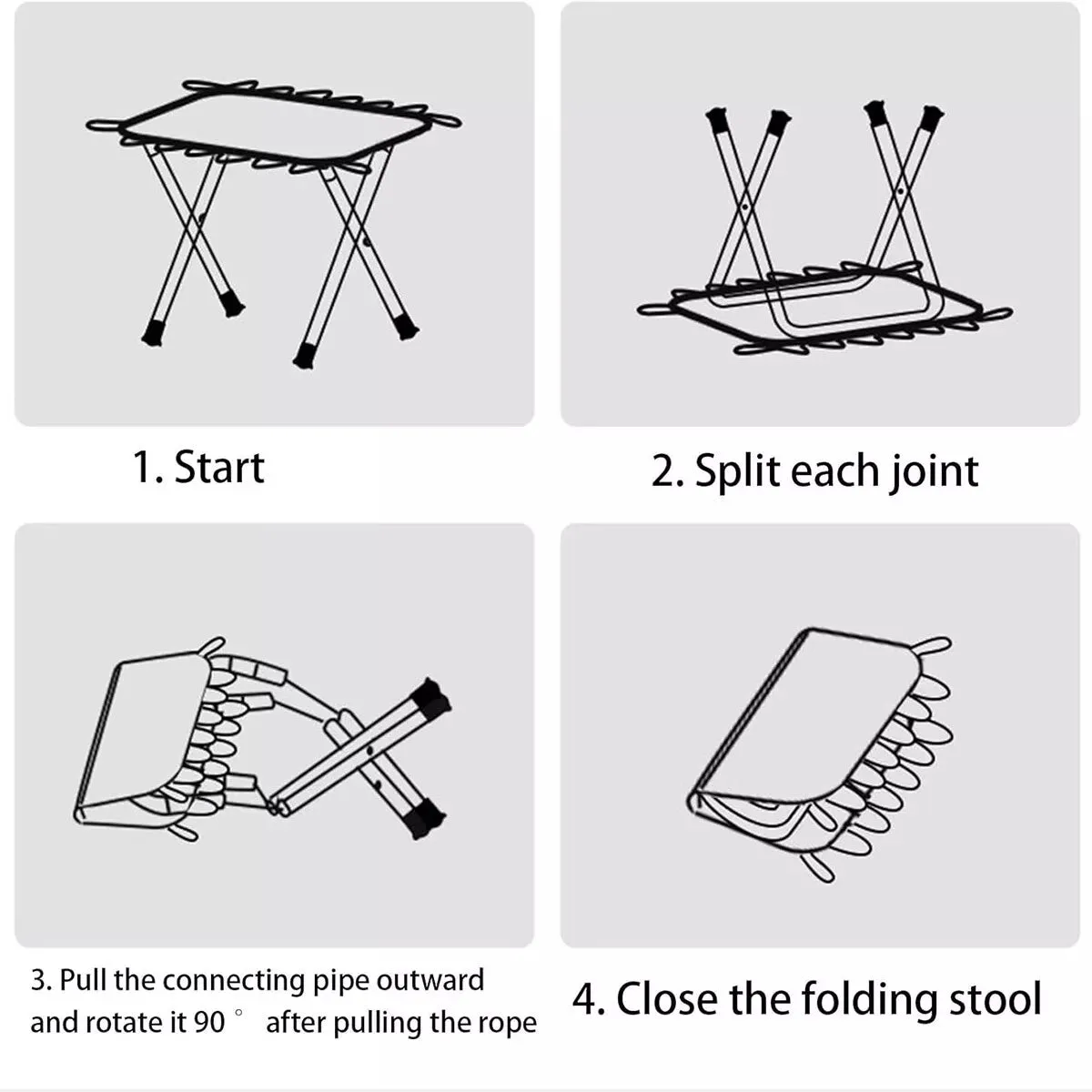 1. Start

2. Split each joint

3. Pull the connecting pipe outward and rotate it 90° after pulling the rope

4. Close the folding stool