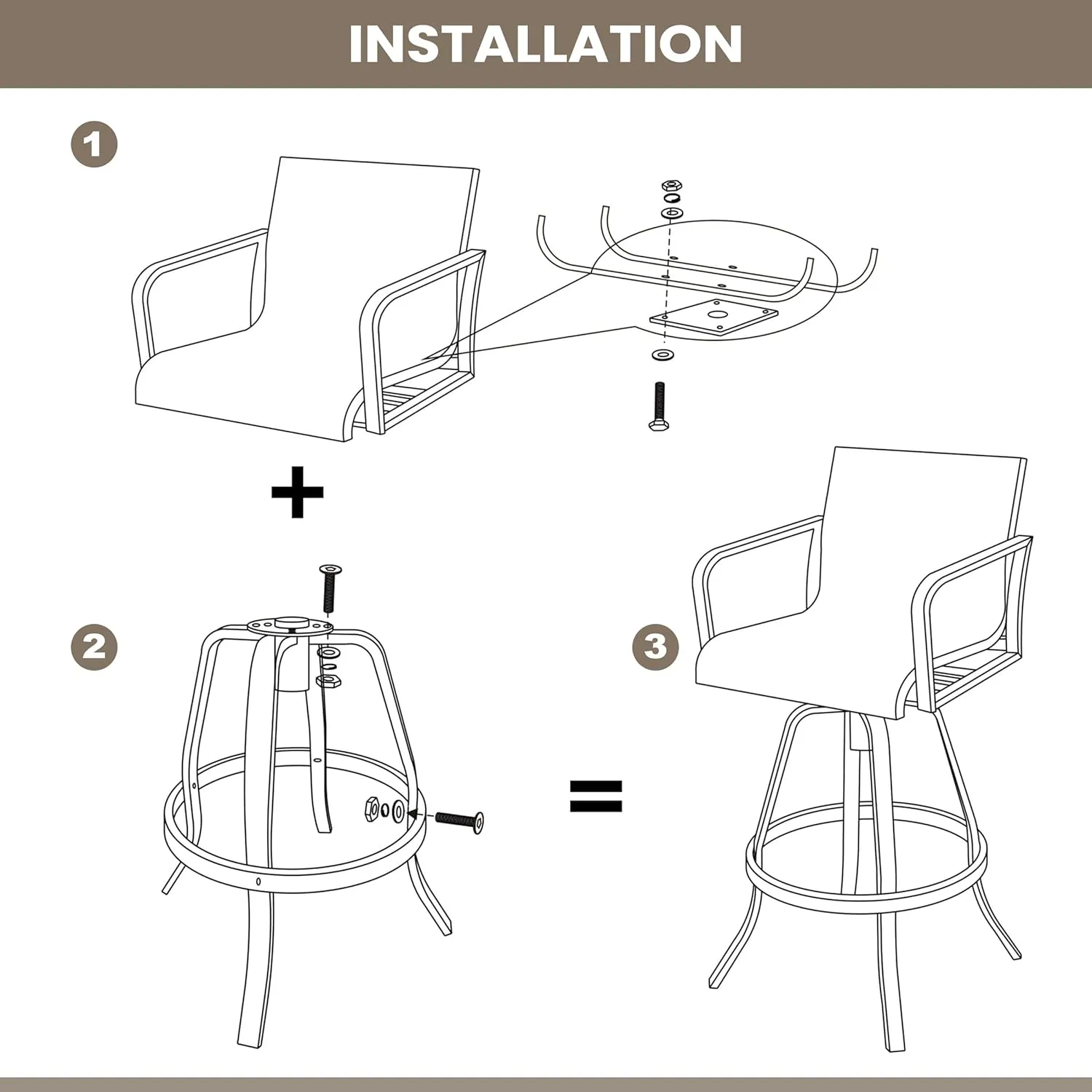 INSTALLATION

1

+

2

=

3