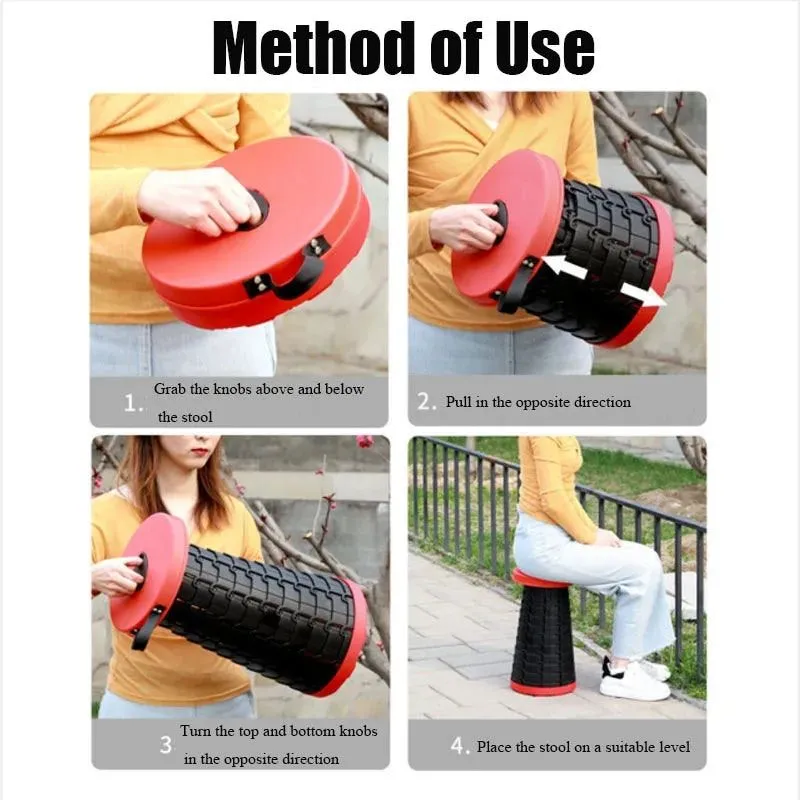 Method of Use

1. Grab the knobs above and below the stool

2. Pull in the opposite direction

3 Turn the top and bottom knobs in the opposite direction

4. Place the stool on a suitable level