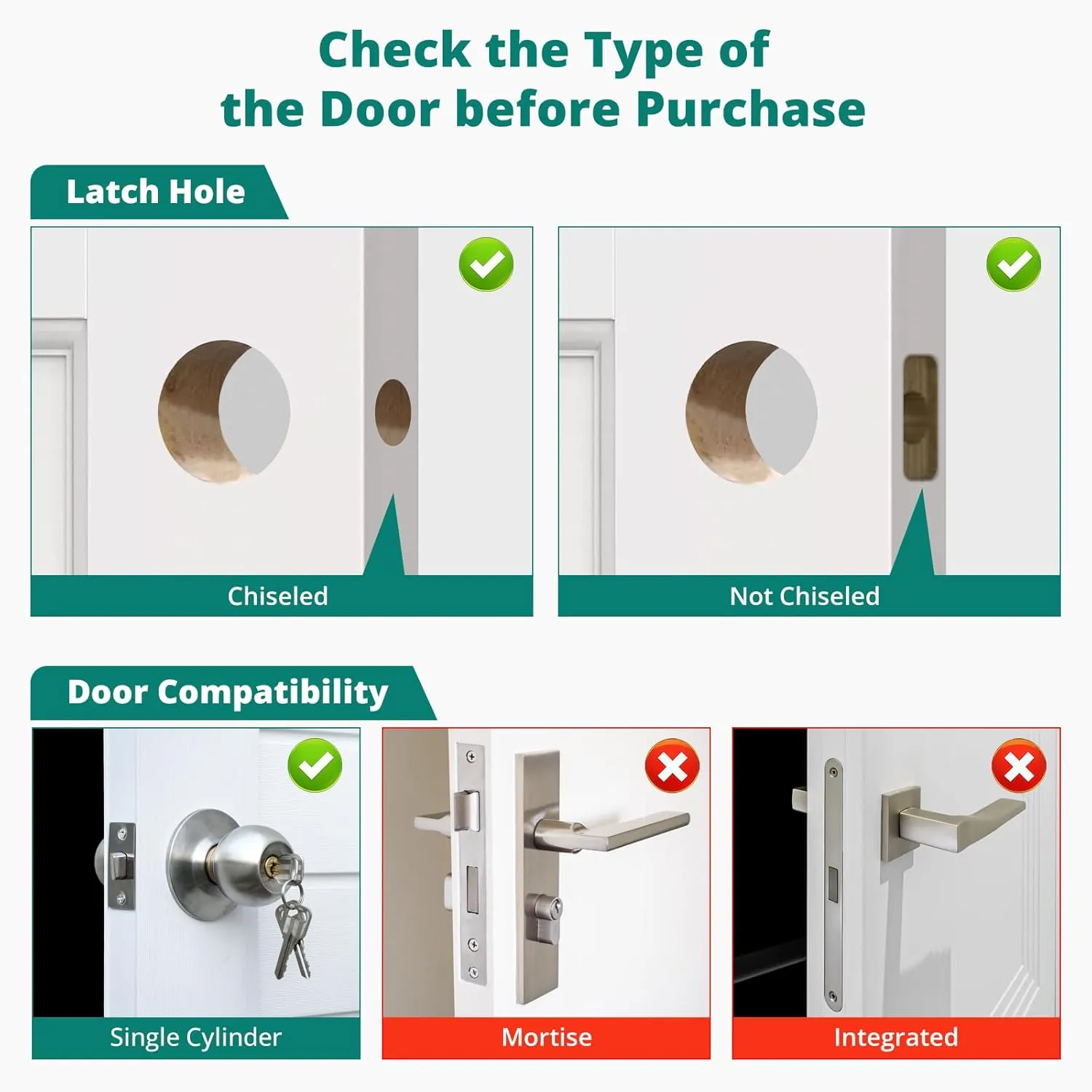 Check the Type of the Door before Purchase

Latch Hole

Chiseled

Not Chiseled

Door Compatibility

Single Cylinder

Mortise

Integrated