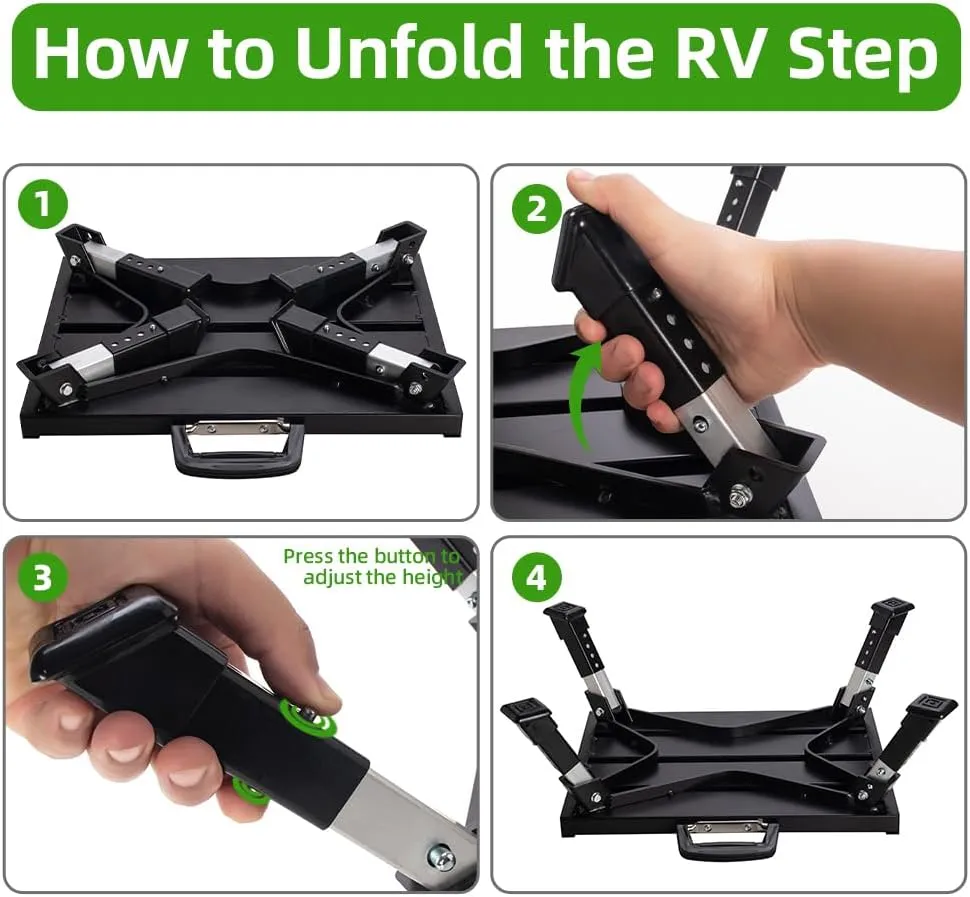 How to Unfold the RV Step

1

2

3

Press the button to adjust the height

4