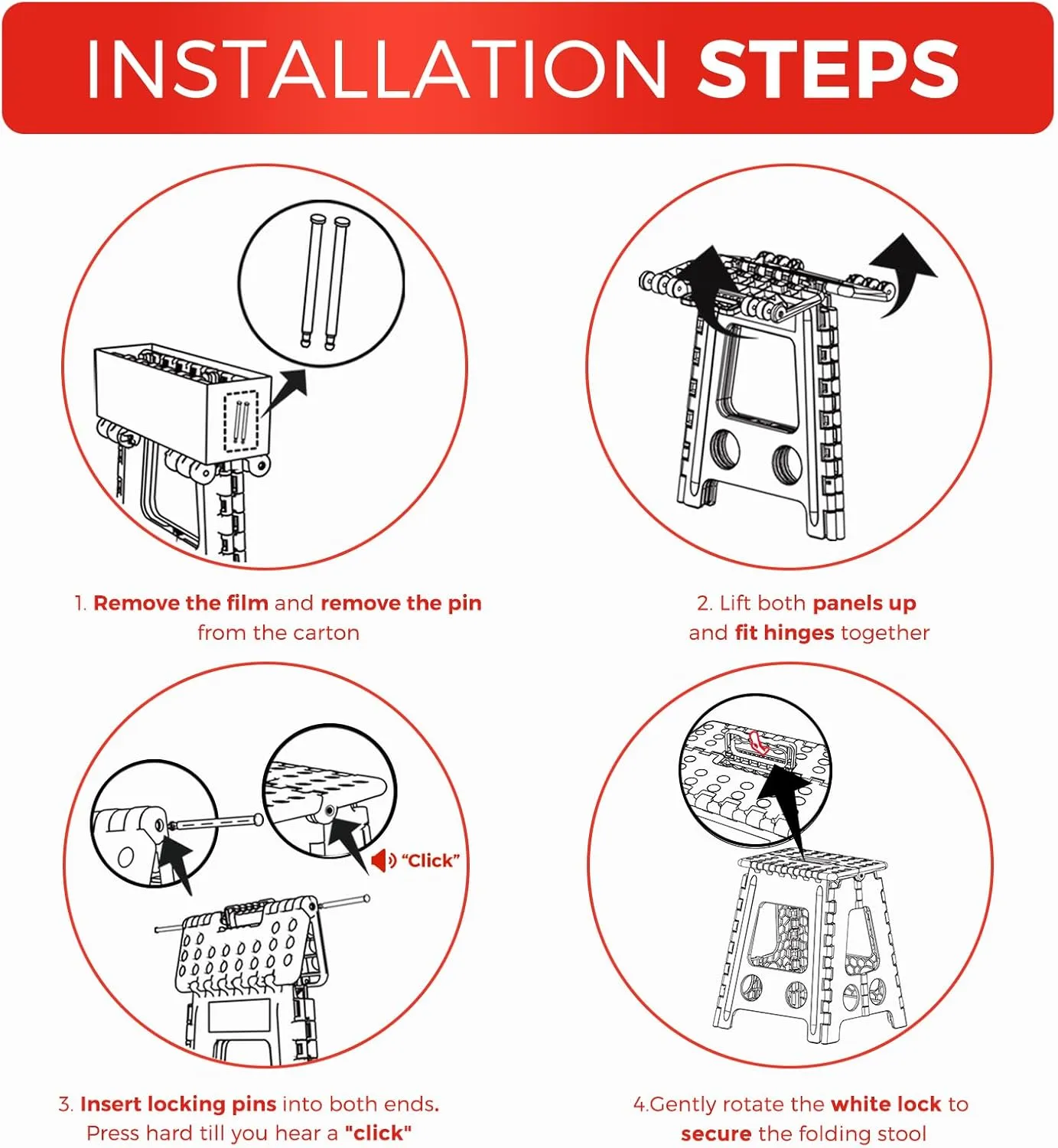 INSTALLATION STEPS

1. Remove the film and remove the pin from the carton

2. Lift both panels up and fit hinges together

"Click"

3. Insert locking pins into both ends. Press hard till you hear a "click"

4.Gently rotate the white lock to secure the folding stool