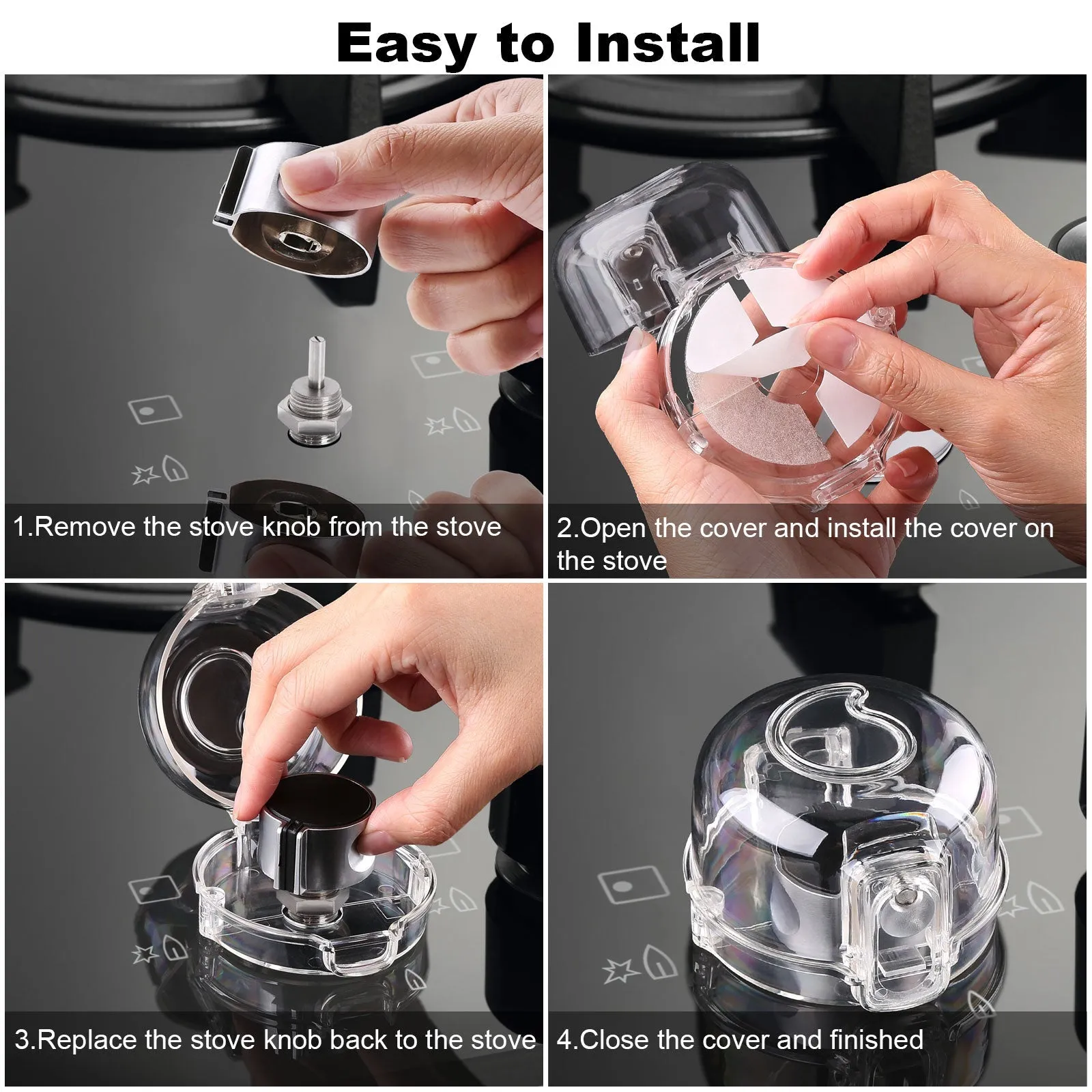 Easy to Install

1.Remove the stove knob from the stove

2.Open the cover and install the cover on the stove

3.Replace the stove knob back to the stove

4.Close the cover and finished